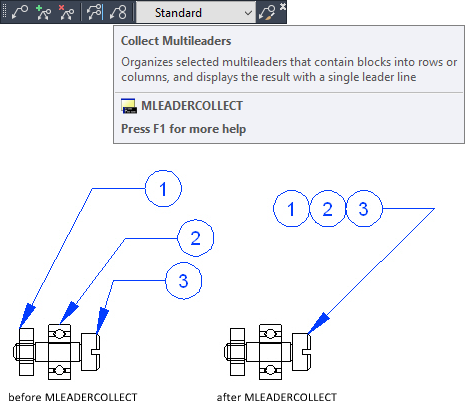 Standard

Collect Multileaders

Organizes selected multileaders that contain blocks into rows or columns, and displays the result with a single leader line

MLEADERCOLLECT

Press F1 for more help

1

2

3

1 2 3

before MLEADERCOLLECT

after MLEADERCOLLECT