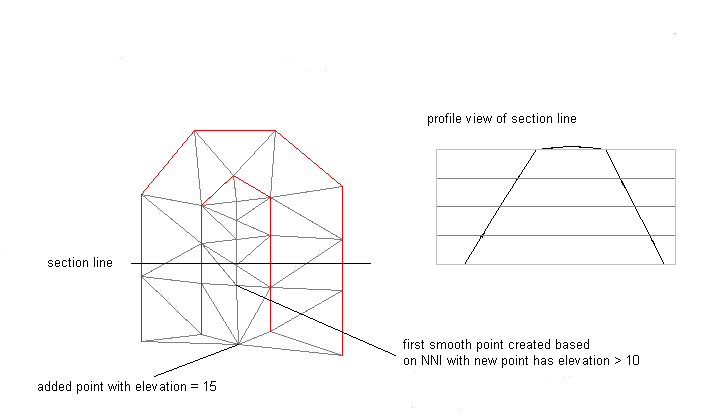 profile view of section line

section line

first smooth point created based on NNI with new point has elevation > 10

added point with elevation = 15