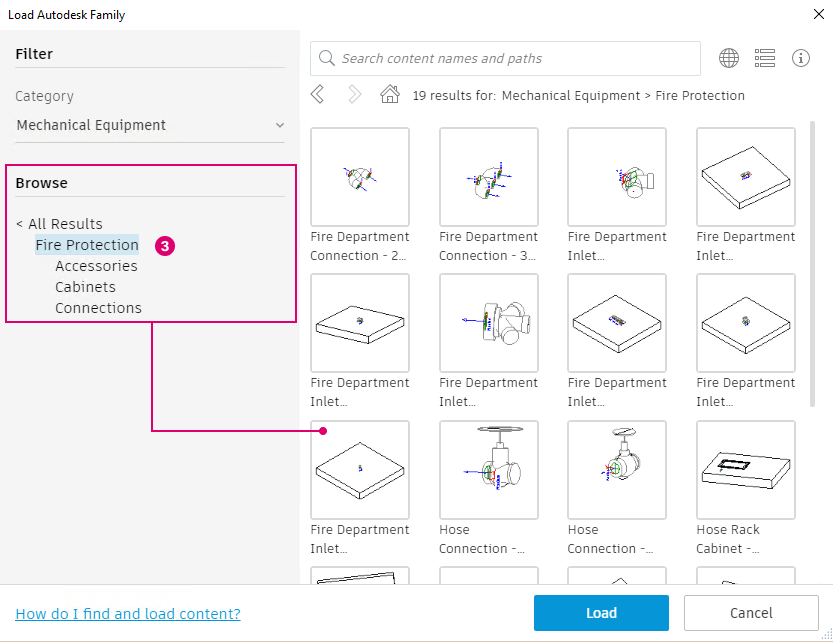 Load Autodesk Family

Filter

Category

Mechanical Equipment

Browse

< All Results

Fire Protection

3

Accessories

Cabinets

Connections

Search content names and paths

19 results for: Mechanical Equipment > Fire Protection

Fire Department Connection - 2...

Fire Department Connection - 3...

Fire Department Inlet...

Fire Department Inlet...

Fire Department Inlet...

Fire Department Inlet...

Fire Department Inlet...

Fire Department Inlet...

Fire Department Inlet...

Hose Connection -...

Hose Connection -...

Hose Rack Cabinet -...

How do I find and load content?

Load

Cancel