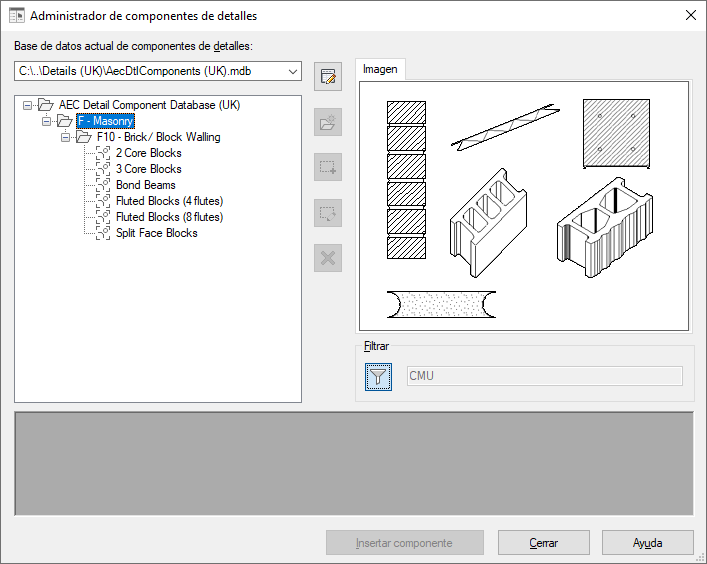 Administrador de componentes de detalles

Base de datos actual de componentes de detalles:

C:\..\Details (UK)\AecDtlComponents (UK).mdb

AEC Detail Component Database (UK)
F - Masonry
F10 - Brick/ Block Walling
2 Core Blocks
3 Core Blocks
Bond Beams
Fluted Blocks (4 flutes)
Fluted Blocks (8 flutes)
Split Face Blocks

Imagen

Filtrar

CMU

Insertar componente
Cerrar
Ayuda