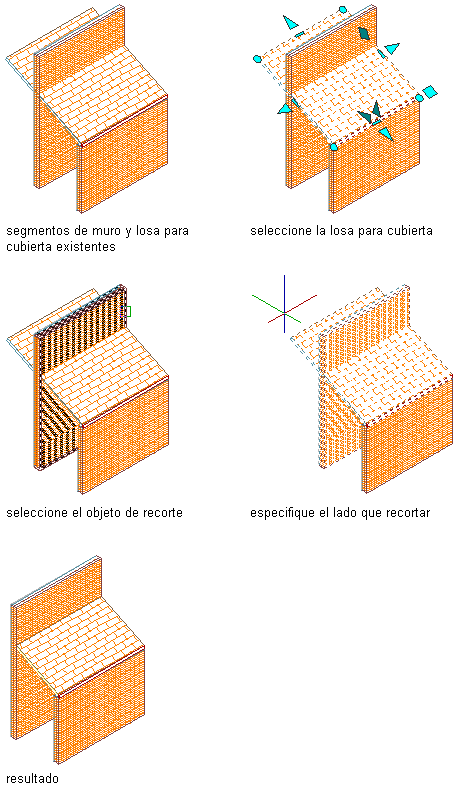 segmentos de muro y losa para cubierta existentes

seleccione la losa para cubierta

seleccione el objeto de recorte

especifique el lado que recortar

resultado