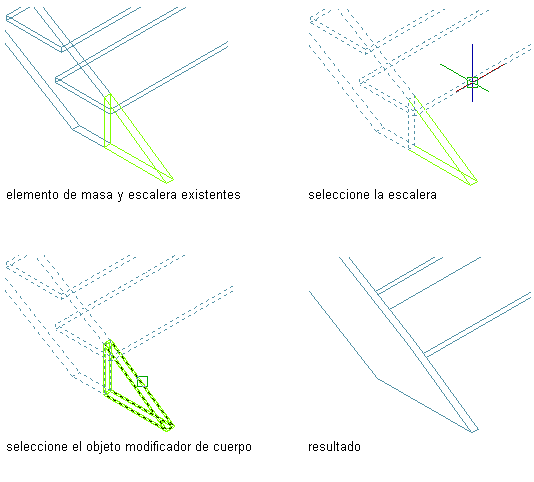 elemento de masa y escalera existentes

seleccione la escalera

seleccione el objeto modificador de cuerpo

resultado