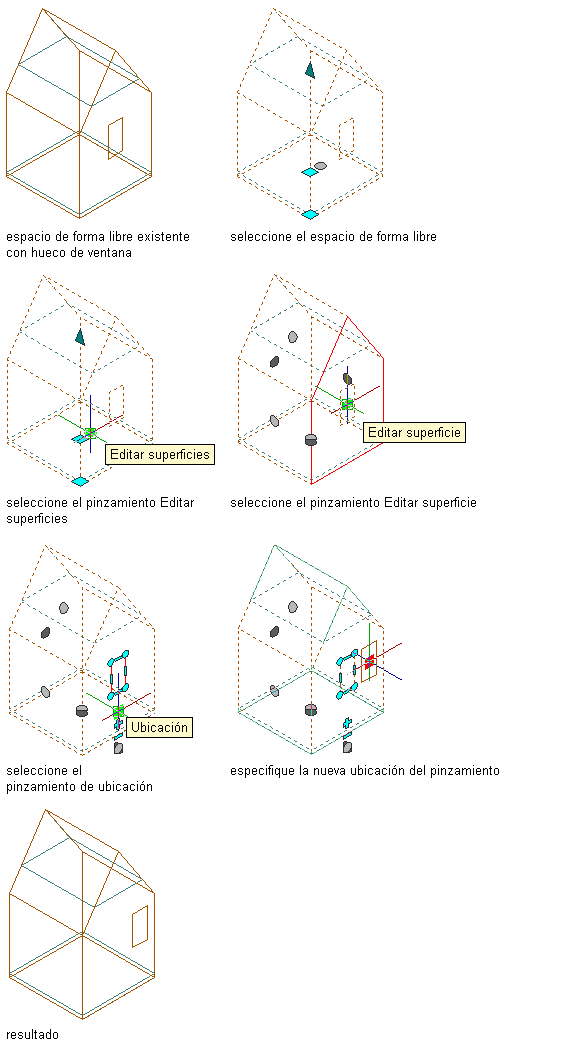 espacio de forma libre existente con hueco de ventana

seleccione el espacio de forma libre

Editar superficies

seleccione el pinzamiento Editar superficies

Editar superficie

seleccione el pinzamiento Editar superficie

Ubicación

seleccione el pinzamiento de ubicación

especifique la nueva ubicación del pinzamiento

resultado