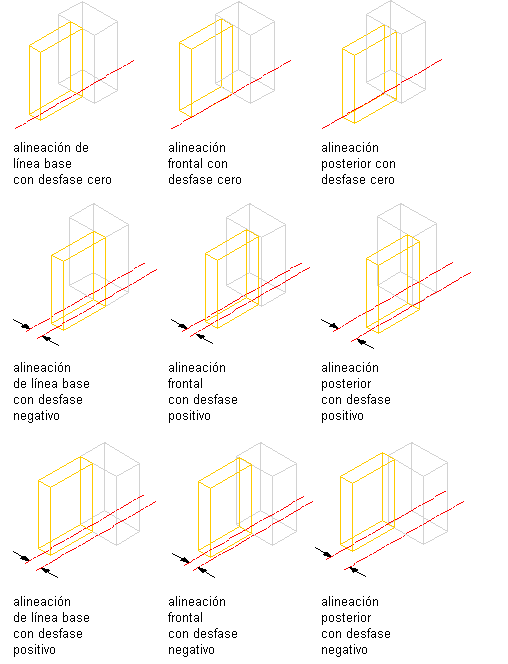 alineación de línea base con desfase cero

alineación frontal con desfase cero

alineación posterior con desfase cero

alineación de línea base con desfase negativo

alineación frontal con desfase positivo

alineación posterior con desfase positivo

alineación de línea base con desfase positivo

alineación frontal con desfase negativo

alineación posterior con desfase negativo