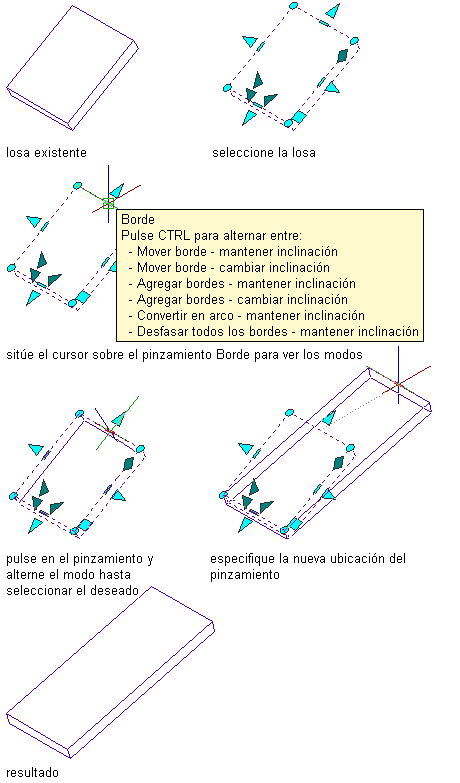 losa existente

seleccione la losa

Borde
Pulse CTRL para alternar entre:
- Mover borde - mantener inclinación
- Mover borde - cambiar inclinación
- Agregar bordes - mantener inclinación
- Agregar bordes - cambiar inclinación
- Convertir en arco - mantener inclinación
- Desfasar todos los bordes - mantener inclinación

sitúe el cursor sobre el pinzamiento Borde para ver los modos

pulse en el pinzamiento y alterne el modo hasta seleccionar el deseado

especifique la nueva ubicación del pinzamiento

resultado