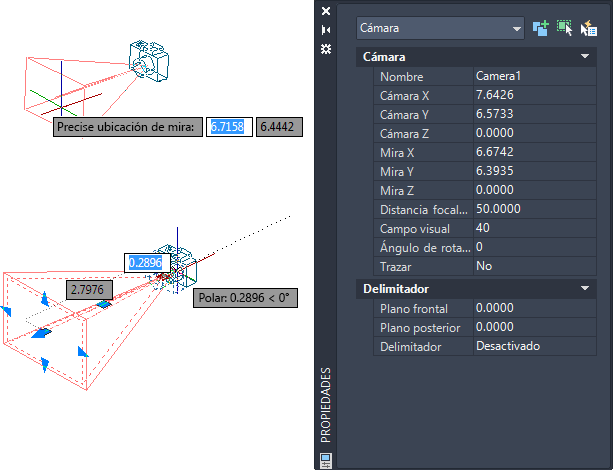 Precise ubicación de mira: 6.7158 6.4442

0.2896

2.7976

Polar: 0.2896 < 0°

Cámara

Cámara

| Nombre | Camera1 |
|---|---|
| Cámara X | 7.6426 |
| Cámara Y | 6.5733 |
| Cámara Z | 0.0000 |
| Mira X | 6.6742 |
| Mira Y | 6.3935 |
| Mira Z | 0.0000 |
| Distancia focal... | 50.0000 |
| Campo visual | 40 |
| Ángulo de rota... | 0 |
| Trazar | No |

Delimitador

| Plano frontal | 0.0000 |
|---|---|
| Plano posterior | 0.0000 |
| Delimitador | Desactivado |

PROPIEDADES