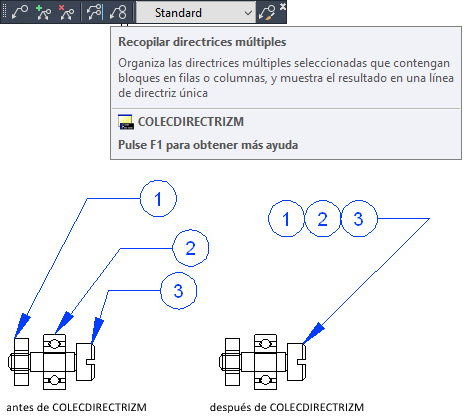 Standard

Recopilar directrices múltiples

Organiza las directrices múltiples seleccionadas que contengan bloques en filas o columnas, y muestra el resultado en una línea de directriz única

COLECDIRECTRIZM

Pulse F1 para obtener más ayuda

1
2
3

1 2 3

antes de COLECDIRECTRIZM

después de COLECDIRECTRIZM