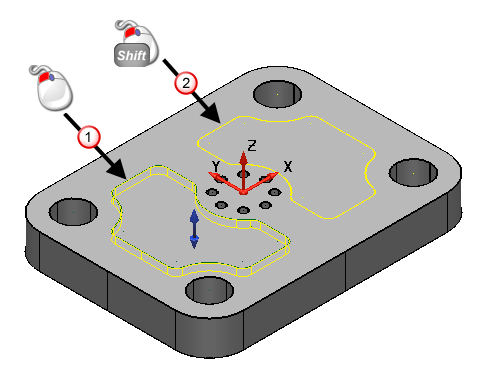 Shift
2
1
Z
Y
X