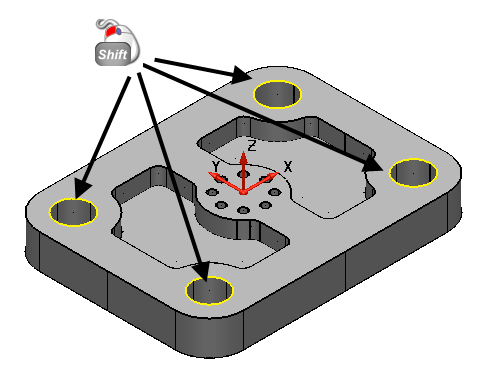 Shift
Z
Y
X