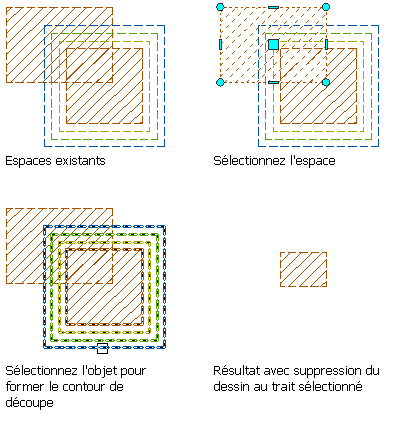 Espaces existants

Sélectionnez l'espace

Sélectionnez l'objet pour former le contour de découpe

Résultat avec suppression du dessin au trait sélectionné