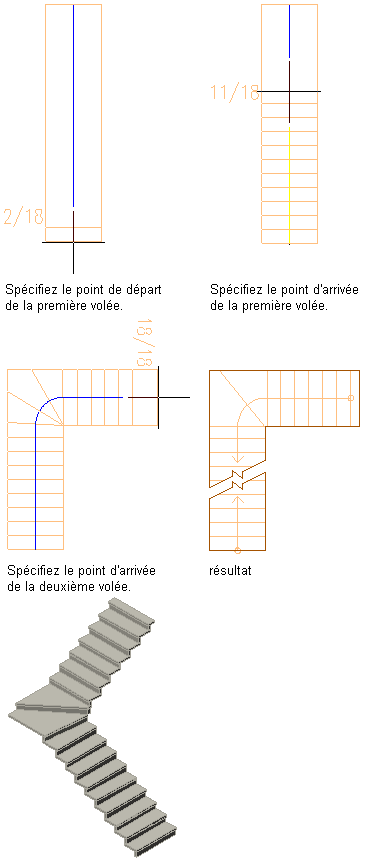 2/18

Spécifiez le point de départ de la première volée.

11/18

Spécifiez le point d'arrivée de la première volée.

18/18

Spécifiez le point d'arrivée de la deuxième volée.

résultat