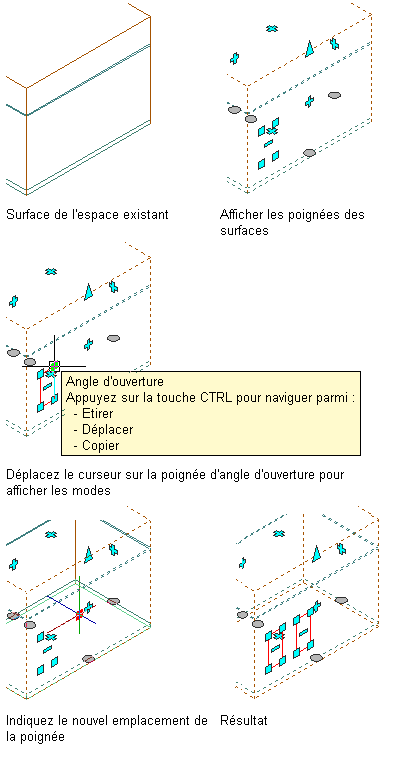 Surface de l'espace existant

Afficher les poignées des surfaces

Angle d'ouverture
Appuyez sur la touche CTRL pour naviguer parmi :
- Etirer
- Déplacer
- Copier

Déplacez le curseur sur la poignée d'angle d'ouverture pour afficher les modes

Indiquez le nouvel emplacement de la poignée

Résultat