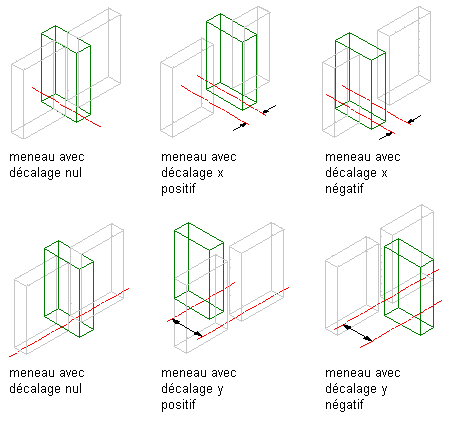 meneau avec décalage nul

meneau avec décalage x positif

meneau avec décalage x négatif

meneau avec décalage nul

meneau avec décalage y positif

meneau avec décalage y négatif