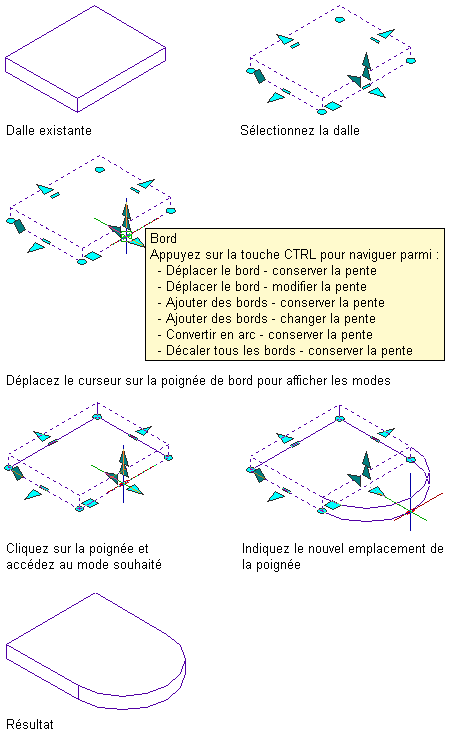 Dalle existante

Sélectionnez la dalle

Bord
Appuyez sur la touche CTRL pour naviguer parmi :
- Déplacer le bord - conserver la pente
- Déplacer le bord - modifier la pente
- Ajouter des bords - conserver la pente
- Ajouter des bords - changer la pente
- Convertir en arc - conserver la pente
- Décaler tous les bords - conserver la pente

Déplacez le curseur sur la poignée de bord pour afficher les modes

Cliquez sur la poignée et accédez au mode souhaité

Indiquez le nouvel emplacement de la poignée

Résultat