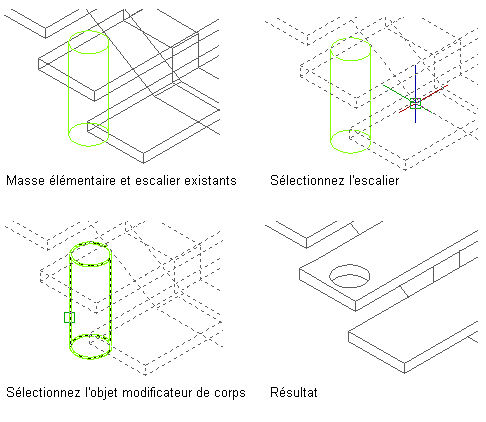 Masse élémentaire et escalier existants

Sélectionnez l'escalier

Sélectionnez l'objet modificateur de corps

Résultat