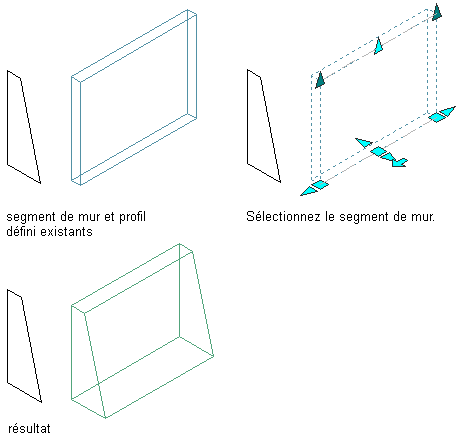 segment de mur et profil défini existants

Sélectionnez le segment de mur.

résultat