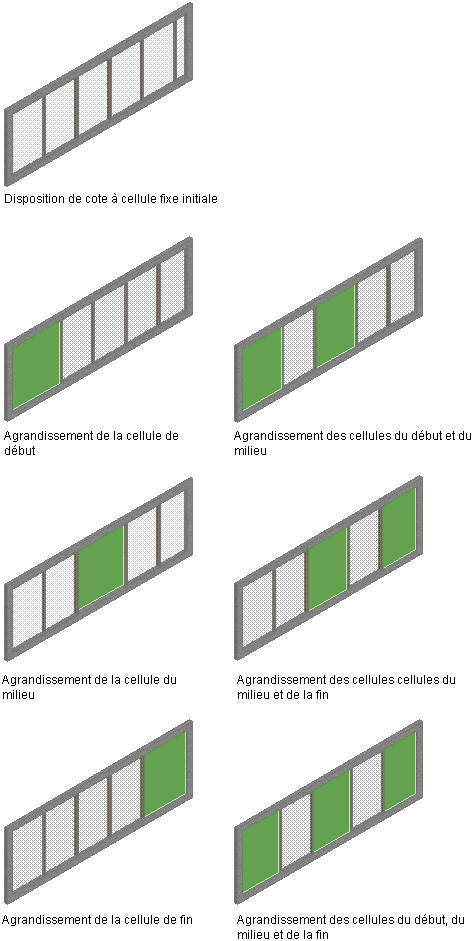 Disposition de cote à cellule fixe initiale

Agrandissement de la cellule de début

Agrandissement des cellules du début et du milieu

Agrandissement de la cellule du milieu

Agrandissement des cellules cellules du milieu et de la fin

Agrandissement de la cellule de fin

Agrandissement des cellules du début, du milieu et de la fin