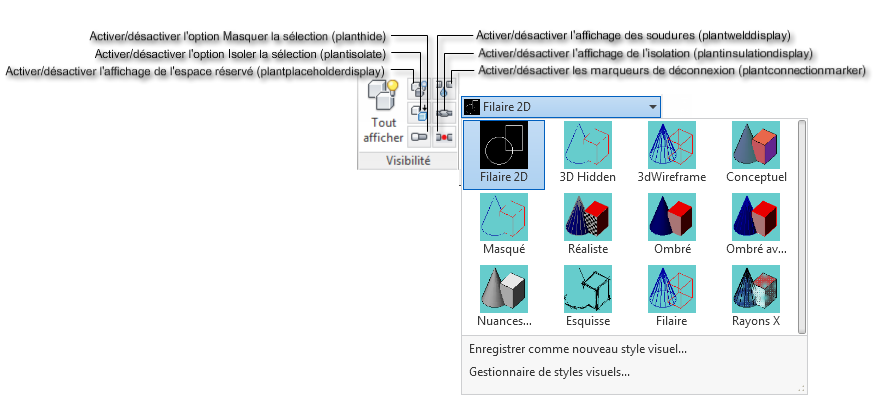 Activer/désactiver l'option Masquer la sélection (planthide)
Activer/désactiver l'option Isoler la sélection (plantisolate)
Activer/désactiver l'affichage de l'espace réservé (plantplaceholderdisplay)

Activer/désactiver l'affichage des soudures (plantwelddisplay)
Activer/désactiver l'affichage de l'isolation (plantinsulationdisplay)
Activer/désactiver les marqueurs de déconnexion (plantconnectionmarker)

Tout afficher

Visibilité

Filaire 2D

Filaire 2D
3D Hidden
3dWireframe
Conceptuel
Masqué
Réaliste
Ombré
Ombré av...
Nuances...
Esquisse
Filaire
Rayons X

Enregistrer comme nouveau style visuel...
Gestionnaire de styles visuels...