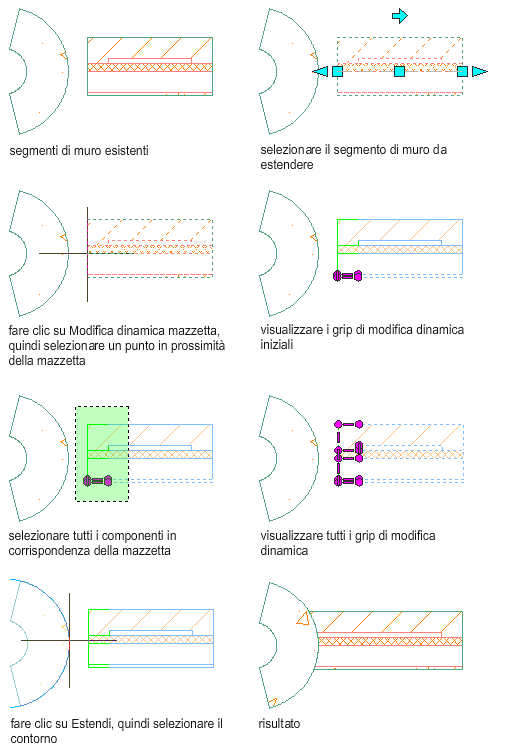 segmenti di muro esistenti

selezionare il segmento di muro da estendere

fare clic su Modifica dinamica mazzetta, quindi selezionare un punto in prossimità della mazzetta

visualizzare i grip di modifica dinamica iniziali

selezionare tutti i componenti in corrispondenza della mazzetta

visualizzare tutti i grip di modifica dinamica

fare clic su Estendi, quindi selezionare il contorno

risultato