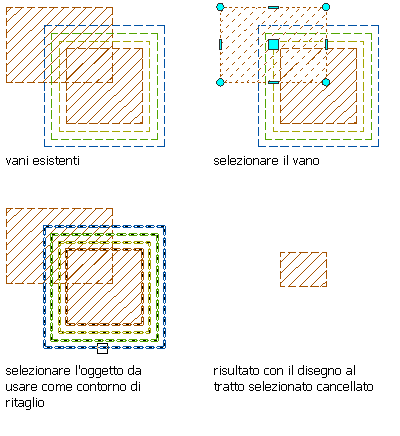 vani esistenti

selezionare il vano

selezionare l'oggetto da usare come contorno di ritaglio

risultato con il disegno al tratto selezionato cancellato