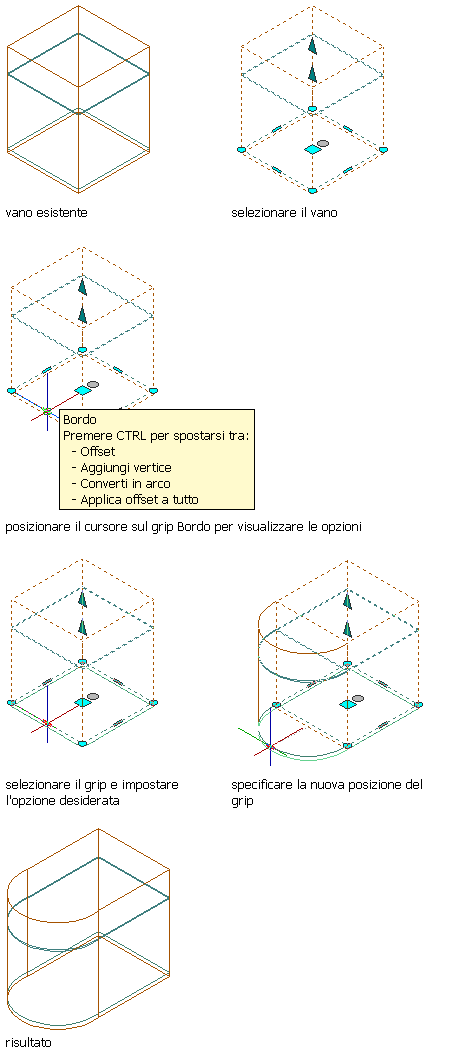 vano esistente

selezionare il vano

Bordo
Premere CTRL per spostarsi tra:
- Offset
- Aggiungi vertice
- Converti in arco
- Applica offset a tutto

posizionare il cursore sul grip Bordo per visualizzare le opzioni

selezionare il grip e impostare l'opzione desiderata

specificare la nuova posizione del grip

risultato