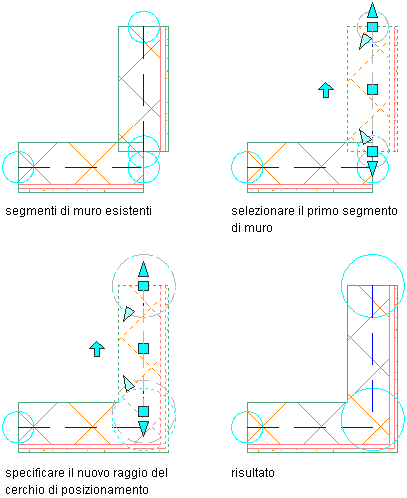 segmenti di muro esistenti

selezionare il primo segmento di muro

specificare il nuovo raggio del cerchio di posizionamento

risultato