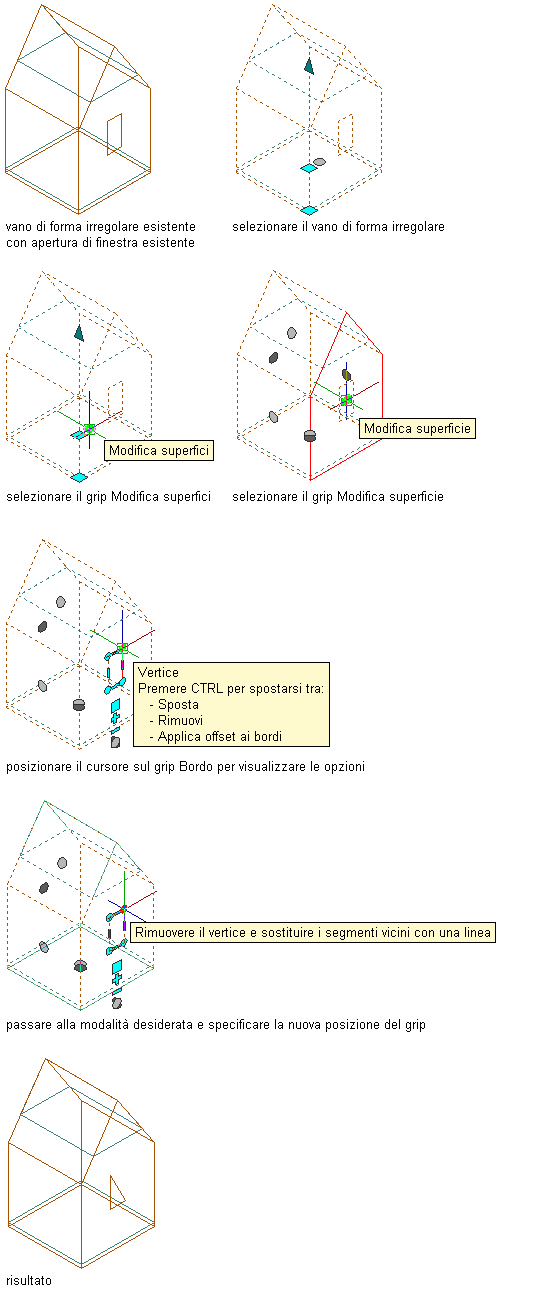 vano di forma irregolare esistente con apertura di finestra esistente

selezionare il vano di forma irregolare

Modifica superfici

selezionare il grip Modifica superfici

Modifica superficie

selezionare il grip Modifica superficie

Vertice
Premere CTRL per spostarsi tra:
- Sposta
- Rimuovi
- Applica offset ai bordi

posizionare il cursore sul grip Bordo per visualizzare le opzioni

Rimuovere il vertice e sostituire i segmenti vicini con una linea

passare alla modalità desiderata e specificare la nuova posizione del grip

risultato