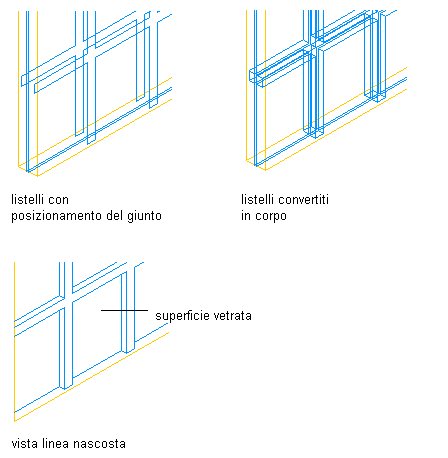 listelli con
posizionamento del giunto

listelli convertiti
in corpo

superficie vetrata

vista linea nascosta