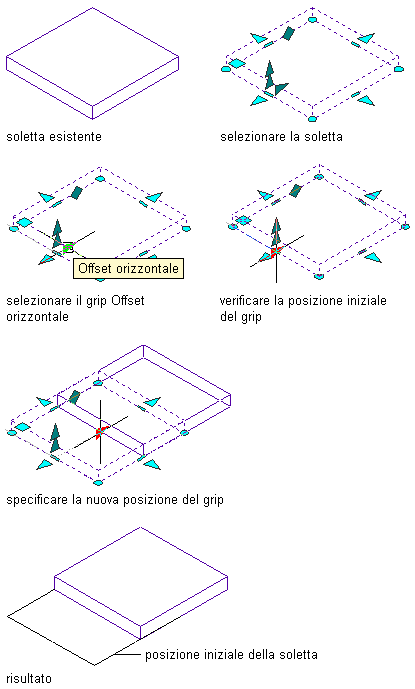 soletta esistente

selezionare la soletta

Offset orizzontale

selezionare il grip Offset orizzontale

verificare la posizione iniziale del grip

specificare la nuova posizione del grip

posizione iniziale della soletta

risultato