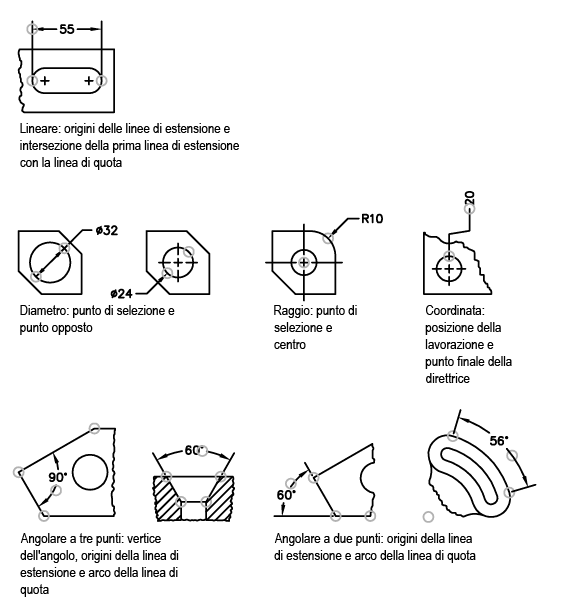 55

Lineare: origini delle linee di estensione e intersezione della prima linea di estensione con la linea di quota

ø32

ø24

Diametro: punto di selezione e punto opposto

R10

Raggio: punto di selezione e centro

20

Coordinata: posizione della lavorazione e punto finale della direttrice

90°

60°

Angolare a tre punti: vertice dell'angolo, origini della linea di estensione e arco della linea di quota

60°

56°

Angolare a due punti: origini della linea di estensione e arco della linea di quota