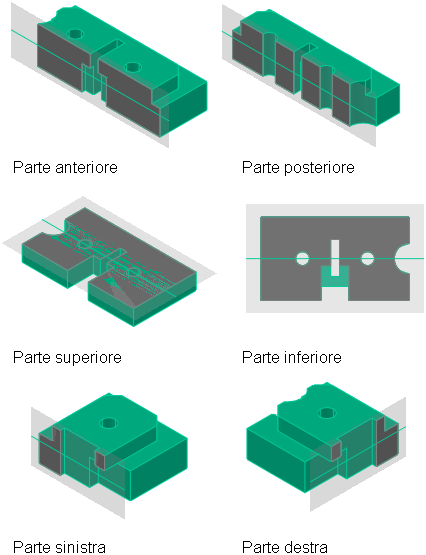 Parte anteriore

Parte posteriore

Parte superiore

Parte inferiore

Parte sinistra

Parte destra