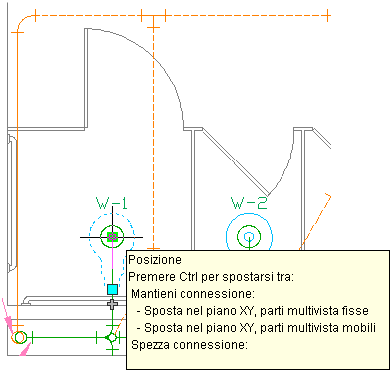 W-1
W-2
Posizione
Premere Ctrl per spostarsi tra:
Mantieni connessione:
- Sposta nel piano XY, parti multivista fisse
- Sposta nel piano XY, parti multivista mobili
Spezza connessione: