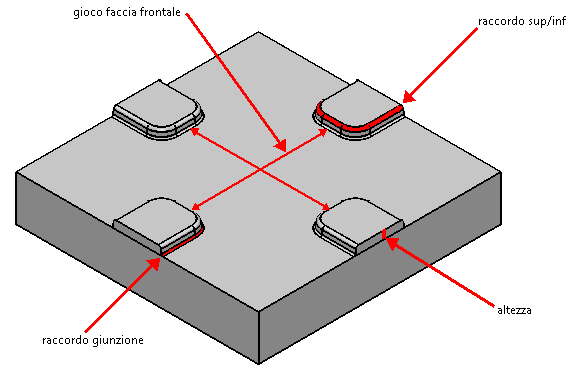 gioco faccia frontale

raccordo sup/inf

altezza

raccordo giunzione