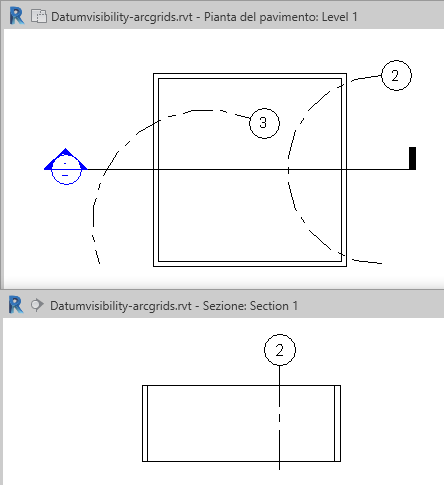 Datumvisibility-arcgrids.rvt - Pianta del pavimento: Level 1

2

3

-

-

Datumvisibility-arcgrids.rvt - Sezione: Section 1

2