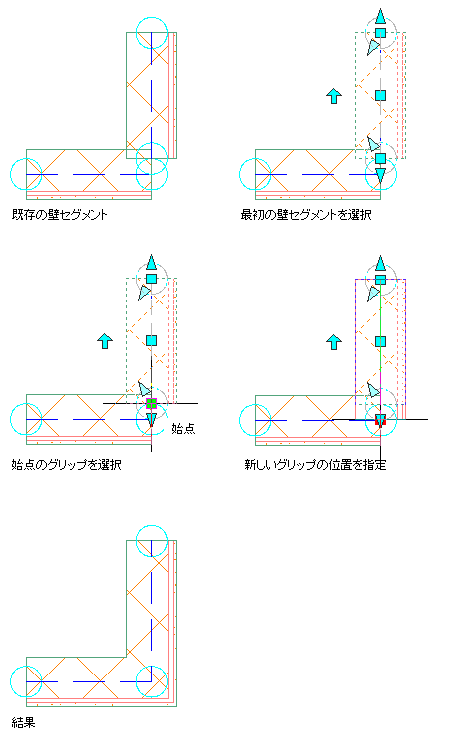 既存の壁セグメント

最初の壁セグメントを選択

始点

始点のグリップを選択

新しいグリップの位置を指定

結果