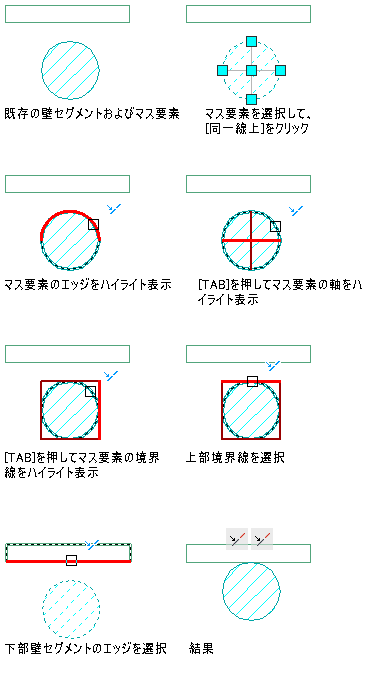 既存の壁セグメントおよびマス要素

マス要素を選択して、[同一線上]をクリック

マス要素のエッジをハイライト表示

[TAB]を押してマス要素の軸をハイライト表示

[TAB]を押してマス要素の境界線をハイライト表示

上部境界線を選択

下部壁セグメントのエッジを選択

結果