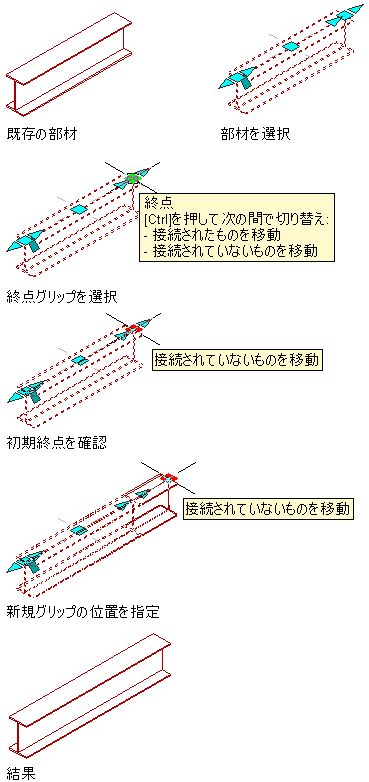 既存の部材

部材を選択

終点
[Ctrl]を押して次の間で切り替え:
- 接続されたものを移動
- 接続されていないものを移動

終点グリップを選択

接続されていないものを移動

初期終点を確認

接続されていないものを移動

新規グリップの位置を指定

結果