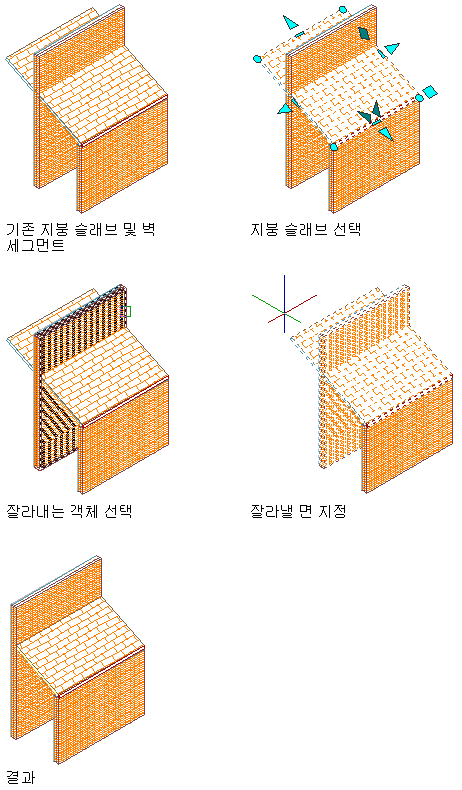 기존 지붕 슬래브 및 벽 세그먼트

지붕 슬래브 선택

잘라내는 객체 선택

잘라낼 면 지정

결과