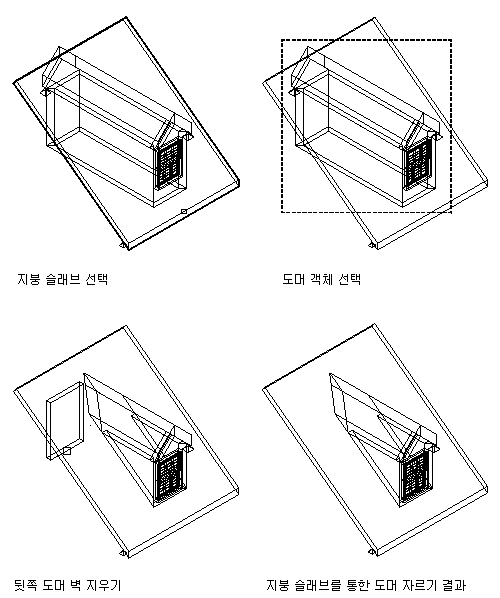 지붕 슬래브 선택

도머 객체 선택

뒷쪽 도머 벽 지우기

지붕 슬래브를 통한 도머 자르기 결과