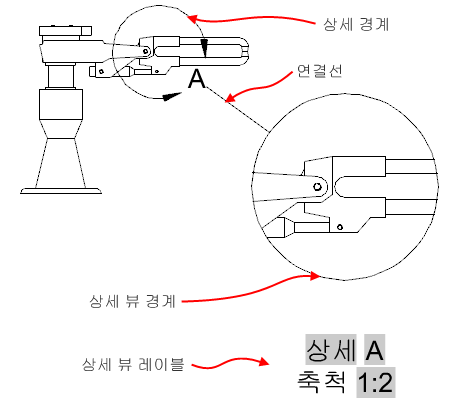 상세 경계

연결선

A

상세 뷰 경계

상세 뷰 레이블

상세 A
축척 1:2