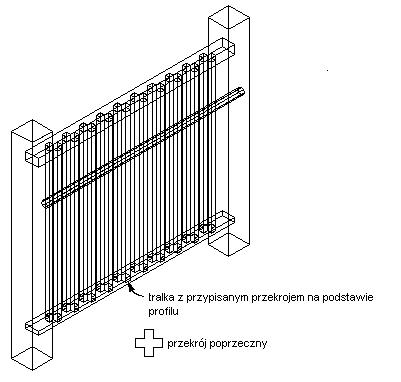 tralka z przypisanym przekrojem na podstawie profilu

przekrój poprzeczny