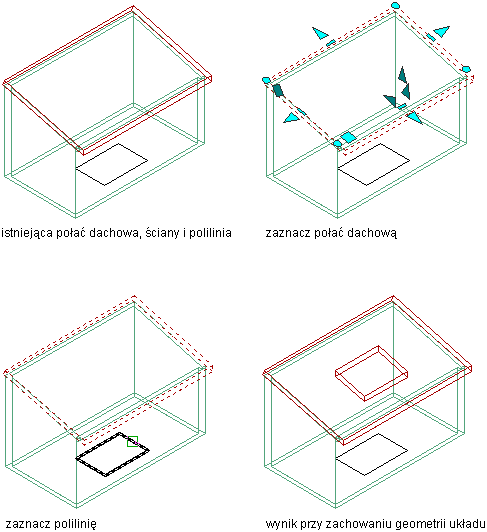 istniejąca połać dachowa, ściany i polilinia

zaznacz połać dachową

zaznacz polilinię

wynik przy zachowaniu geometrii układu