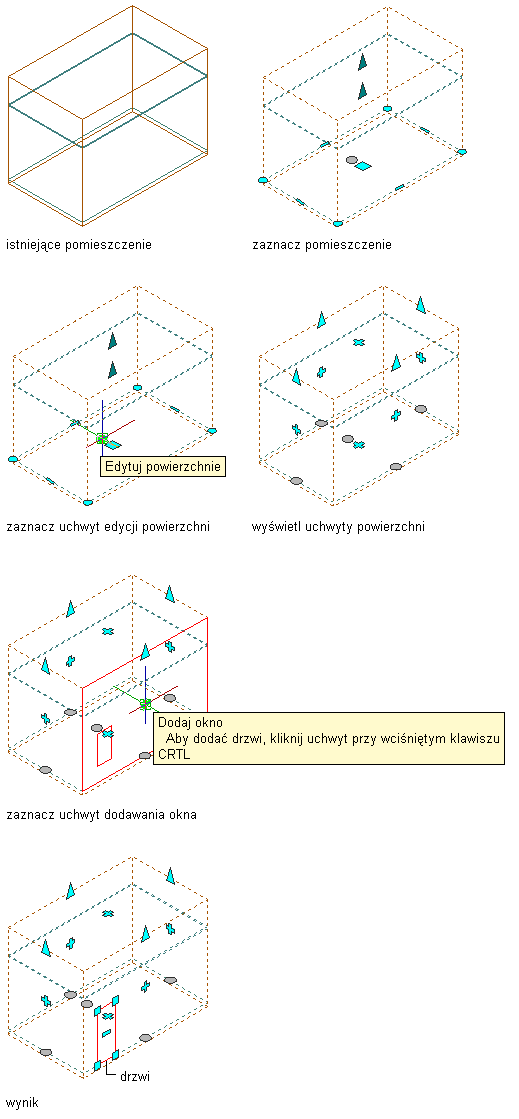 istniejące pomieszczenie

zaznacz pomieszczenie

Edytuj powierzchnie

zaznacz uchwyt edycji powierzchni

wyświetl uchwyty powierzchni

Dodaj okno
Aby dodać drzwi, kliknij uchwyt przy wciśniętym klawiszu CRTL

zaznacz uchwyt dodawania okna

drzwi

wynik