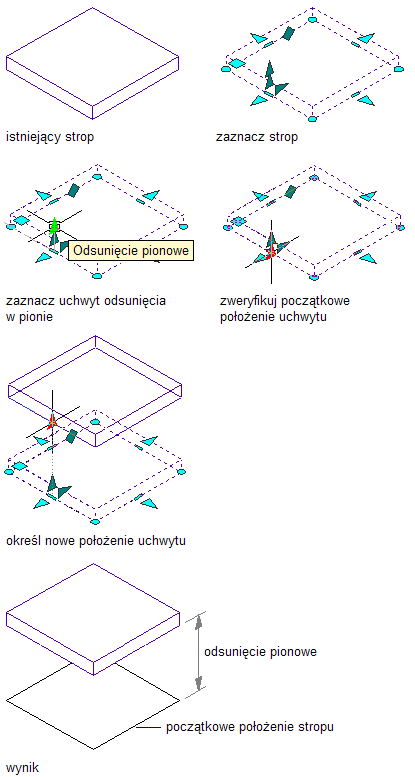 istniejący strop

zaznacz strop

Odsunięcie pionowe

zaznacz uchwyt odsunięcia w pionie

zweryfikuj początkowe położenie uchwytu

określ nowe położenie uchwytu

odsunięcie pionowe

początkowe położenie stropu

wynik