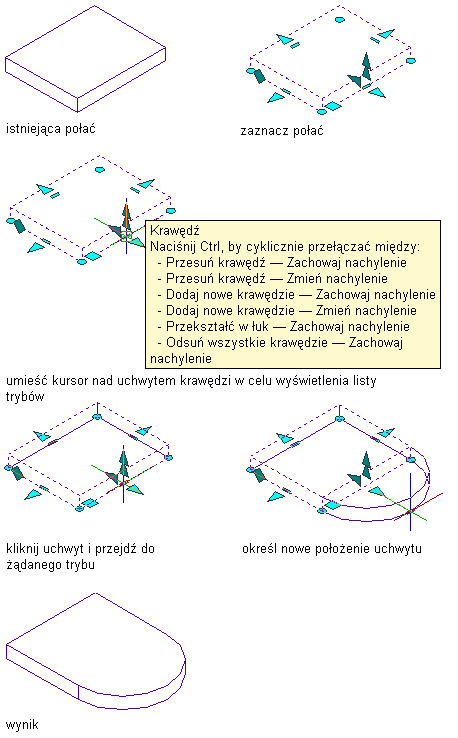 istniejąca połać

zaznacz połać

Krawędź
Naciśnij Ctrl, by cyklicznie przełączać między:
- Przesuń krawędź — Zachowaj nachylenie
- Przesuń krawędź — Zmień nachylenie
- Dodaj nowe krawędzie — Zachowaj nachylenie
- Dodaj nowe krawędzie — Zmień nachylenie
- Przekształć w łuk — Zachowaj nachylenie
- Odsuń wszystkie krawędzie — Zachowaj nachylenie

umieść kursor nad uchwytem krawędzi w celu wyświetlenia listy trybów

kliknij uchwyt i przejdź do żądanego trybu

określ nowe położenie uchwytu

wynik