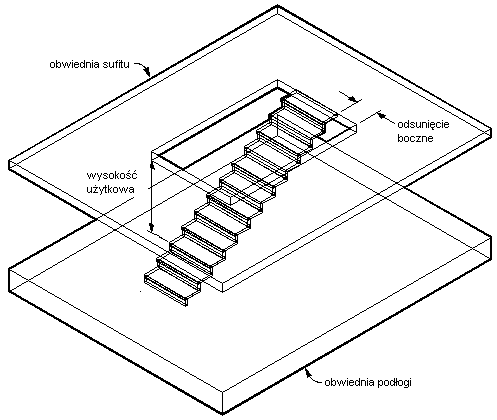 obwiednia sufitu

odsunięcie boczne

wysokość użytkowa

obwiednia podłogi