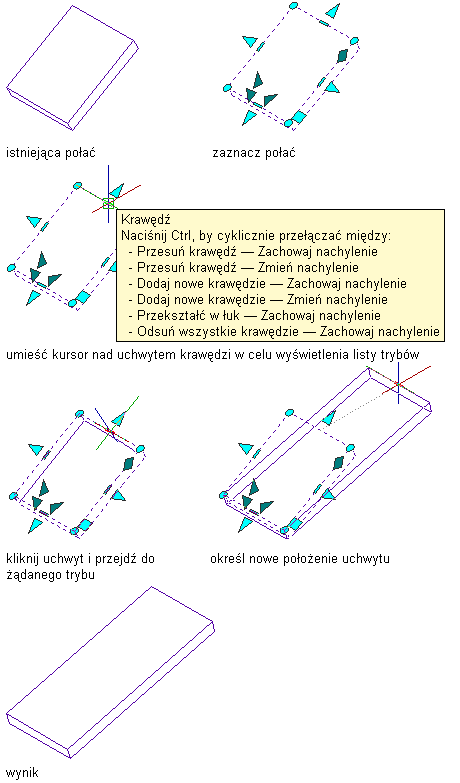 istniejąca połać

zaznacz połać

Krawędź
Naciśnij Ctrl, by cyklicznie przełączać między:
- Przesuń krawędź — Zachowaj nachylenie
- Przesuń krawędź — Zmień nachylenie
- Dodaj nowe krawędzie — Zachowaj nachylenie
- Dodaj nowe krawędzie — Zmień nachylenie
- Przekształć w łuk — Zachowaj nachylenie
- Odsuń wszystkie krawędzie — Zachowaj nachylenie

umieść kursor nad uchwytem krawędzi w celu wyświetlenia listy trybów

kliknij uchwyt i przejdź do żądanego trybu

określ nowe położenie uchwytu

wynik