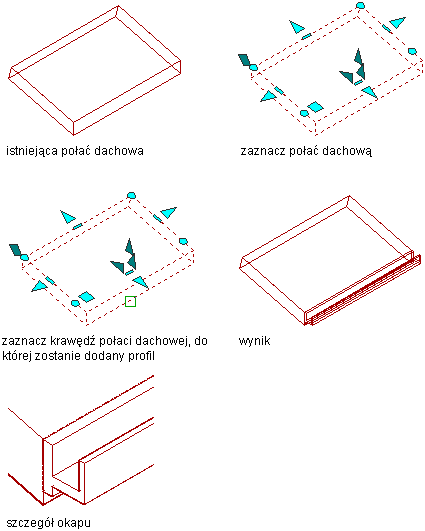 istniejąca połać dachowa

zaznacz połać dachową

zaznacz krawędź połaci dachowej, do której zostanie dodany profil

wynik

szczegół okapu