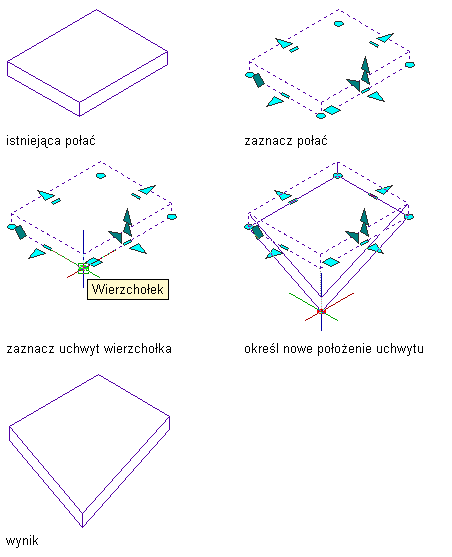 istniejąca połać

zaznacz połać

Wierzchołek

zaznacz uchwyt wierzchołka

określ nowe położenie uchwytu

wynik