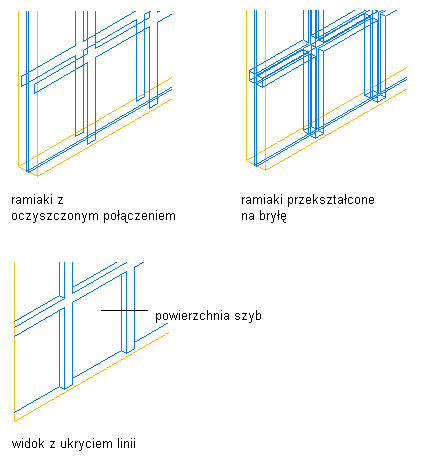 ramiaki z
oczyszczonym połączeniem

ramiaki przekształcone
na bryłę

powierzchnia szyb

widok z ukryciem linii